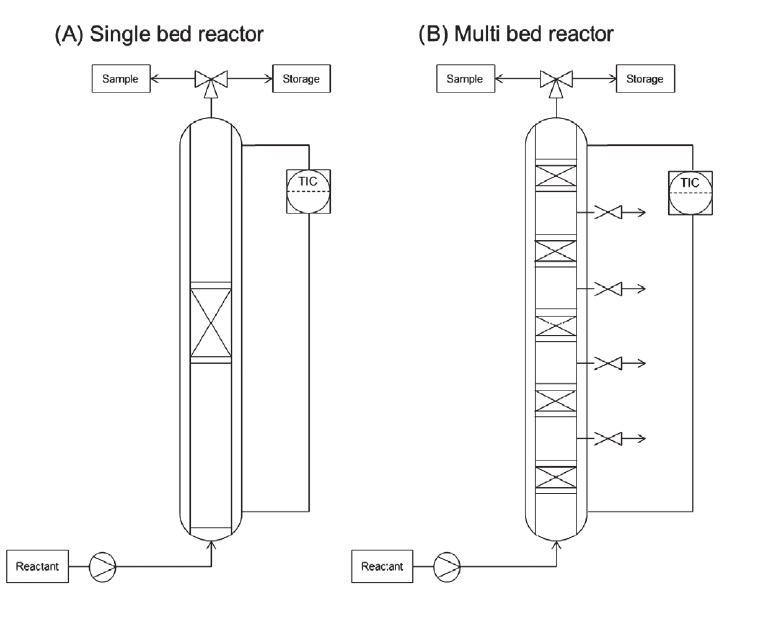 (A) Single bed reactor

Sample

Storage

TIC

Reactant

(B) Multi bed reactor

Sample

Storage

TIC

Reactant